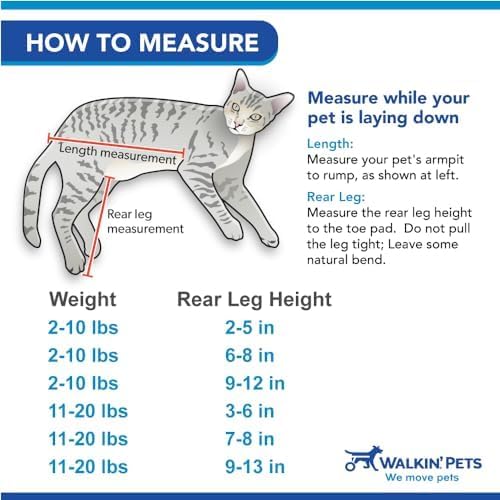 HOW TO MEASURE

Length measurement

Rear leg measurement

Measure while your pet is laying down

Length:
Measure your pet's armpit to rump, as shown at left.

Rear Leg:
Measure the rear leg height to the toe pad. Do not pull the leg tight; Leave some natural bend.

| Weight | Rear Leg Height |
|---|---|
| 2-10 lbs | 2-5 in |
| 2-10 lbs | 6-8 in |
| 2-10 lbs | 9-12 in |
| 11-20 lbs | 3-6 in |
| 11-20 lbs | 7-8 in |
| 11-20 lbs | 9-13 in |

WALKIN' PETS
We move pets