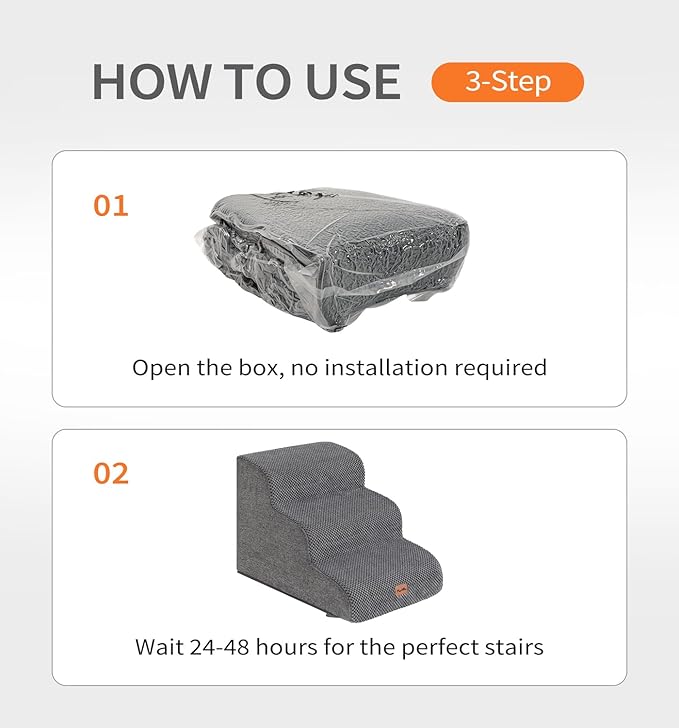 HOW TO USE 3-Step

01

Open the box, no installation required

02

Wait 24-48 hours for the perfect stairs