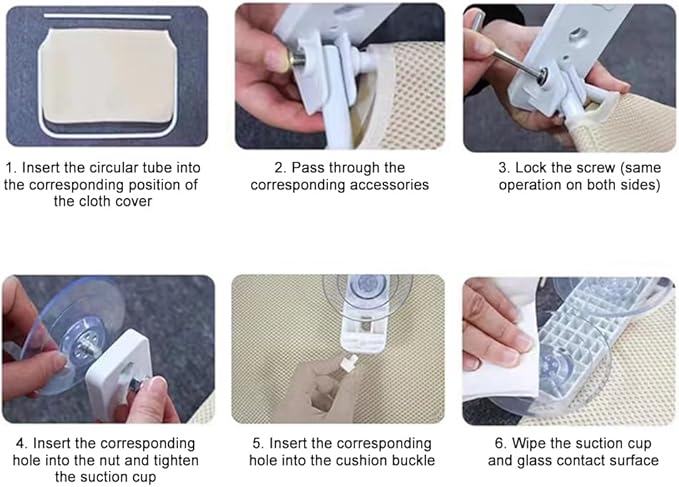 1. Insert the circular tube into the corresponding position of the cloth cover

2. Pass through the corresponding accessories

3. Lock the screw (same operation on both sides)

4. Insert the corresponding hole into the nut and tighten the suction cup

5. Insert the corresponding hole into the cushion buckle

6. Wipe the suction cup and glass contact surface