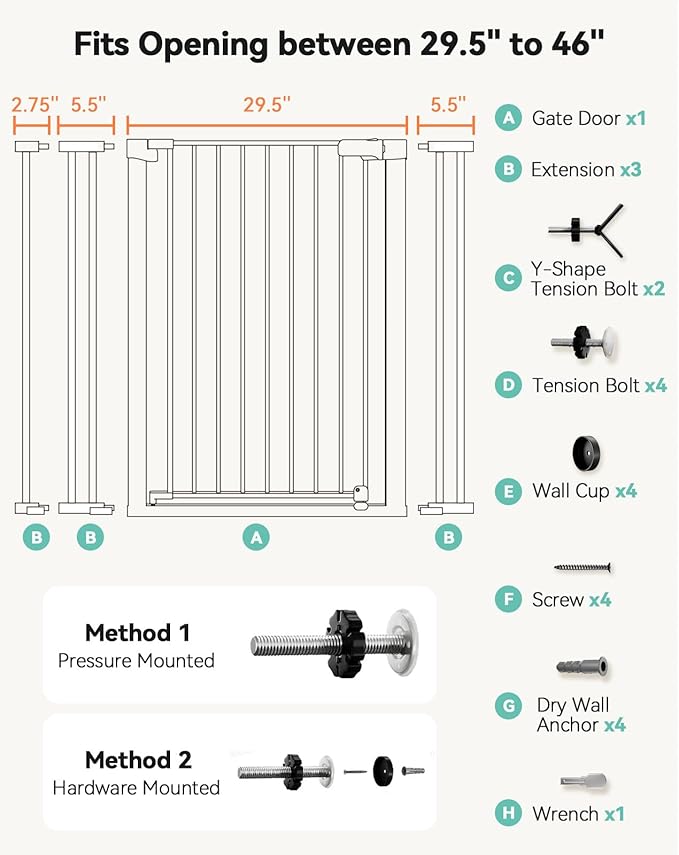 Fits Opening between 29.5" to 46"

2.75" 5.5" 29.5" 5.5"

B B A B

A Gate Door x1

B Extension x3

C Y-Shape Tension Bolt x2

D Tension Bolt x4

E Wall Cup x4

F Screw x4

G Dry Wall Anchor x4

H Wrench x1

Method 1
Pressure Mounted

Method 2
Hardware Mounted