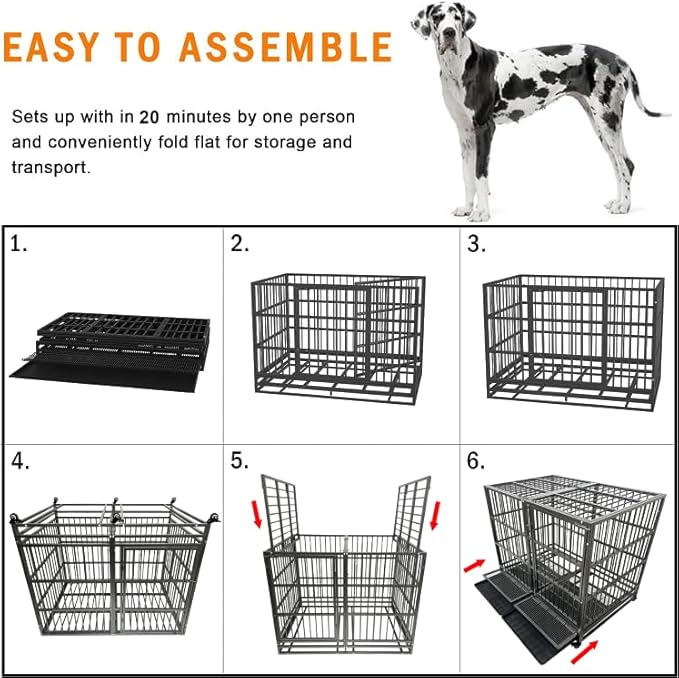 EASY TO ASSEMBLE

Sets up with in 20 minutes by one person and conveniently fold flat for storage and transport.

1.

2.

3.

4.

5.

6.