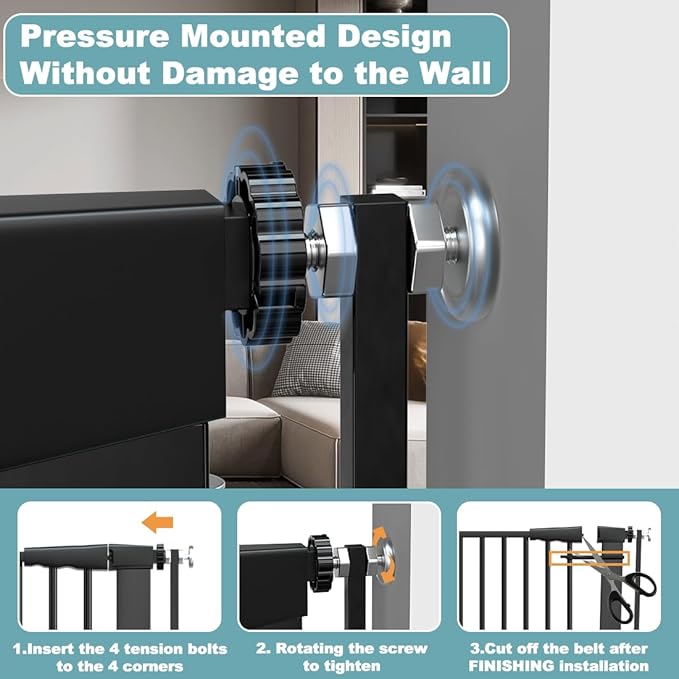 Pressure Mounted Design
Without Damage to the Wall

1.Insert the 4 tension bolts to the 4 corners

2. Rotating the screw to tighten

3.Cut off the belt after FINISHING installation