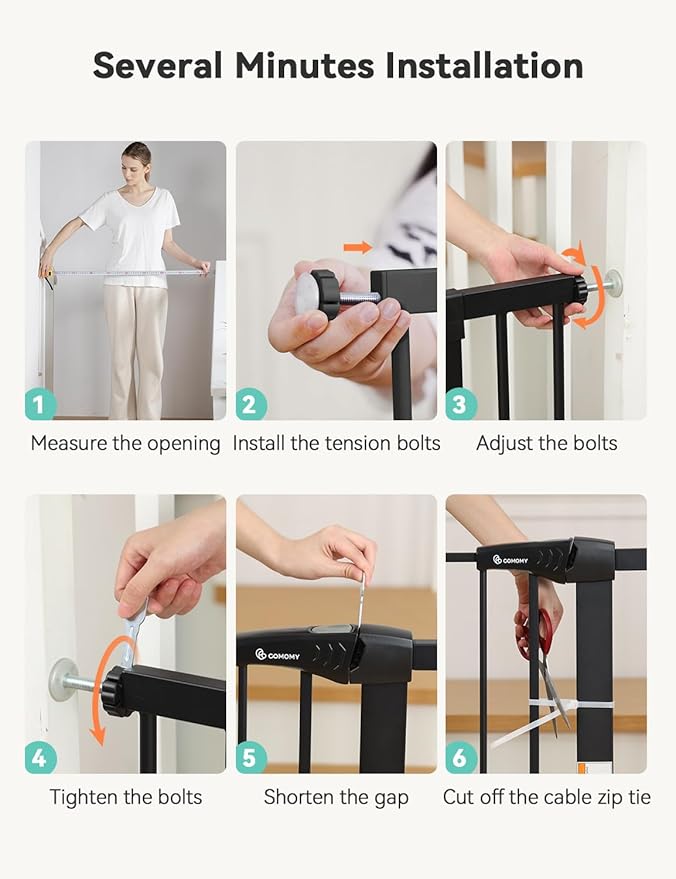 Several Minutes Installation

1
Measure the opening

2
Install the tension bolts

3
Adjust the bolts

4
Tighten the bolts

COMOMY
5
Shorten the gap

COMOMY
6
Cut off the cable zip tie