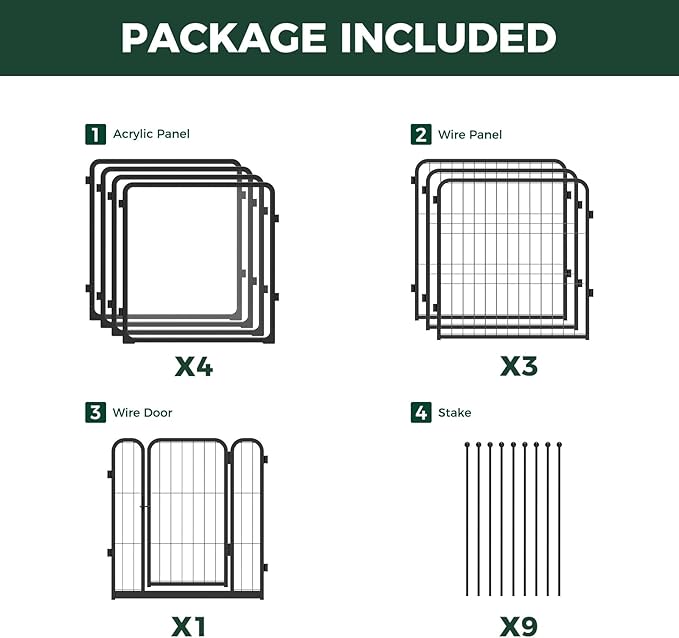 PACKAGE INCLUDED

1 Acrylic Panel

X4

2 Wire Panel

X3

3 Wire Door

X1

4 Stake

X9