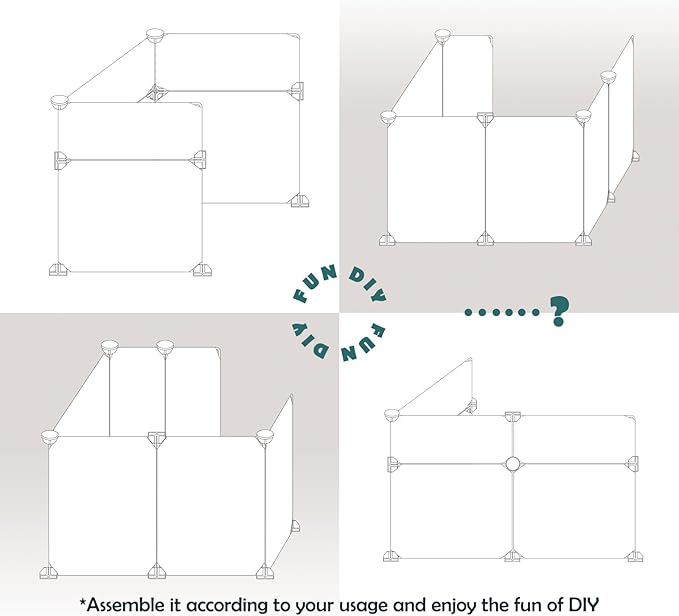 FUN DIY

FUN DIY

......?

*Assemble it according to your usage and enjoy the fun of DIY