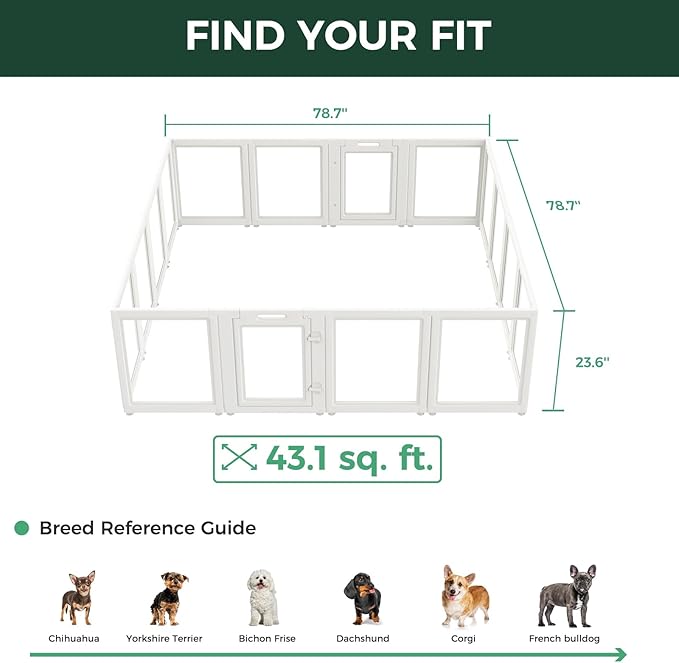 FIND YOUR FIT

78.7"

78.7"

23.6"

43.1 sq. ft.

Breed Reference Guide

Chihuahua

Yorkshire Terrier

Bichon Frise

Dachshund

Corgi

French bulldog