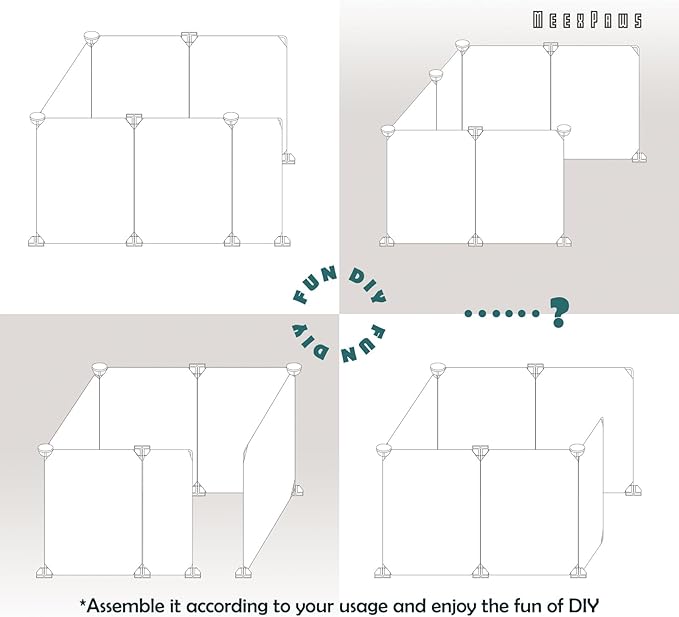 MeexPaws

FUN DIY

FUN DIY

......?

*Assemble it according to your usage and enjoy the fun of DIY