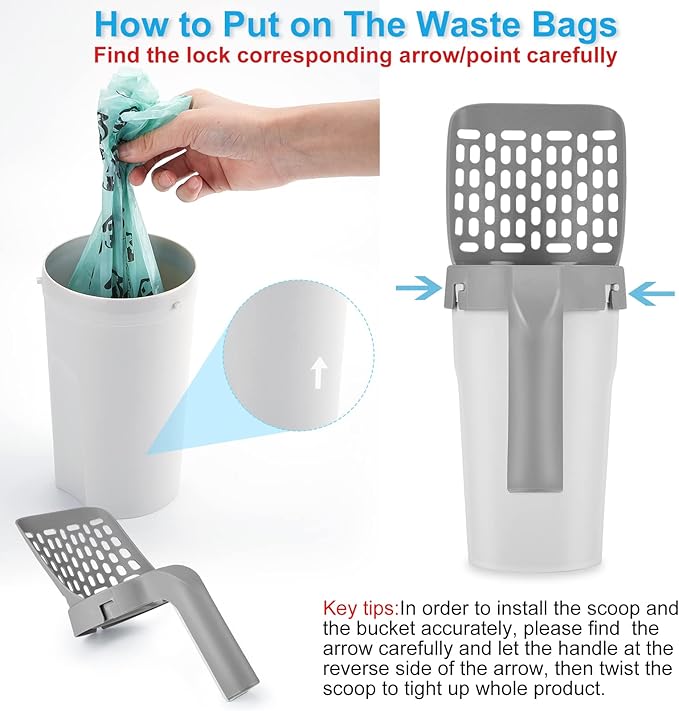 How to Put on The Waste Bags
Find the lock corresponding arrow/point carefully

Key tips:In order to install the scoop and the bucket accurately, please find the arrow carefully and let the handle at the reverse side of the arrow, then twist the scoop to tight up whole product.