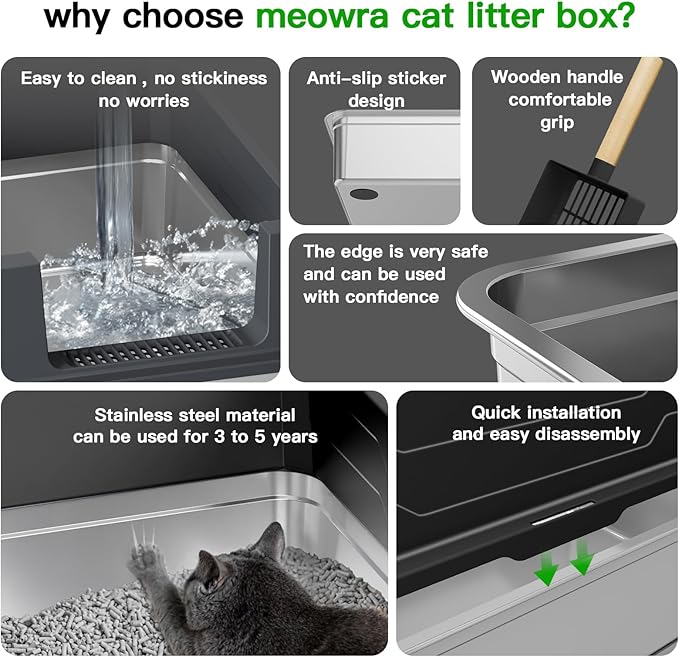 why choose meowra cat litter box?

Easy to clean , no stickiness no worries

Anti-slip sticker design

Wooden handle comfortable grip

The edge is very safe and can be used with confidence

Stainless steel material can be used for 3 to 5 years

Quick installation and easy disassembly