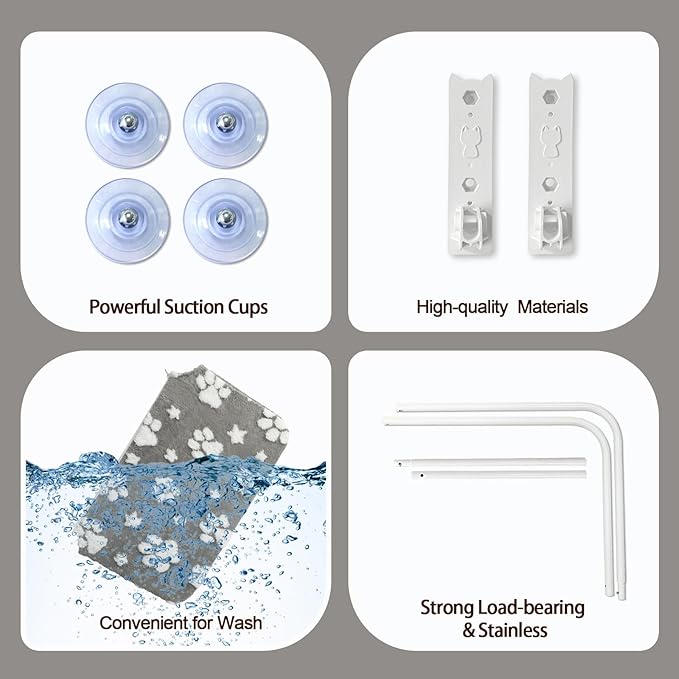 Powerful Suction Cups

High-quality Materials

Convenient for Wash

Strong Load-bearing & Stainless