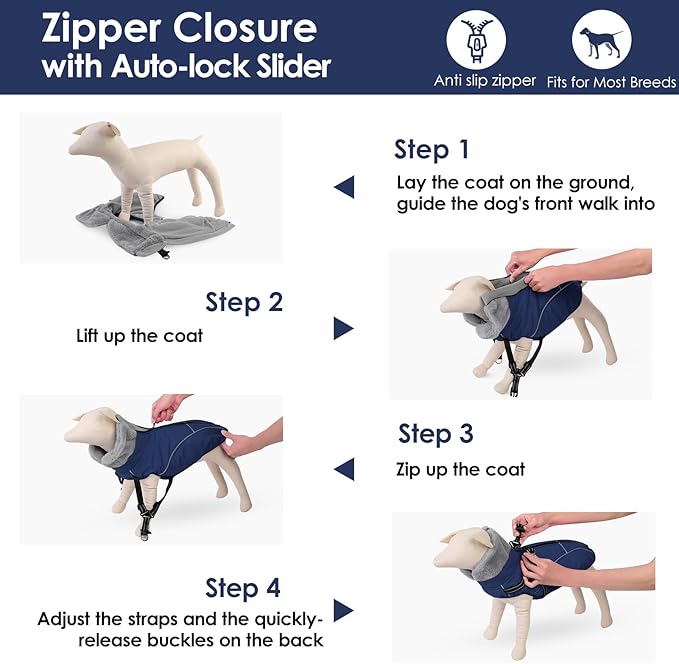 Zipper Closure with Auto-lock Slider

Anti slip zipper

Fits for Most Breeds

Step 1

Lay the coat on the ground, guide the dog's front walk into

Step 2

Lift up the coat

Step 3

Zip up the coat

Step 4

Adjust the straps and the quickly-release buckles on the back