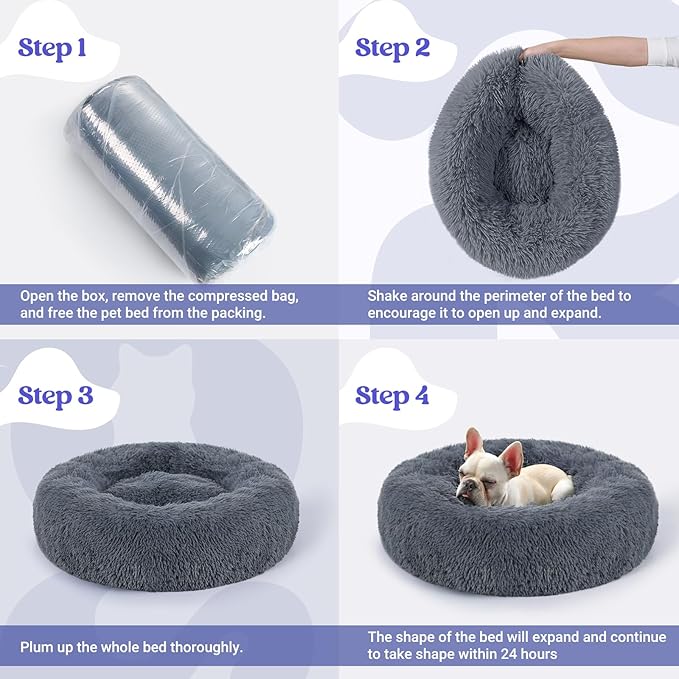 Step 1

Open the box, remove the compressed bag, and free the pet bed from the packing.

Step 2

Shake around the perimeter of the bed to encourage it to open up and expand.

Step 3

Plum up the whole bed thoroughly.

Step 4

The shape of the bed will expand and continue to take shape within 24 hours