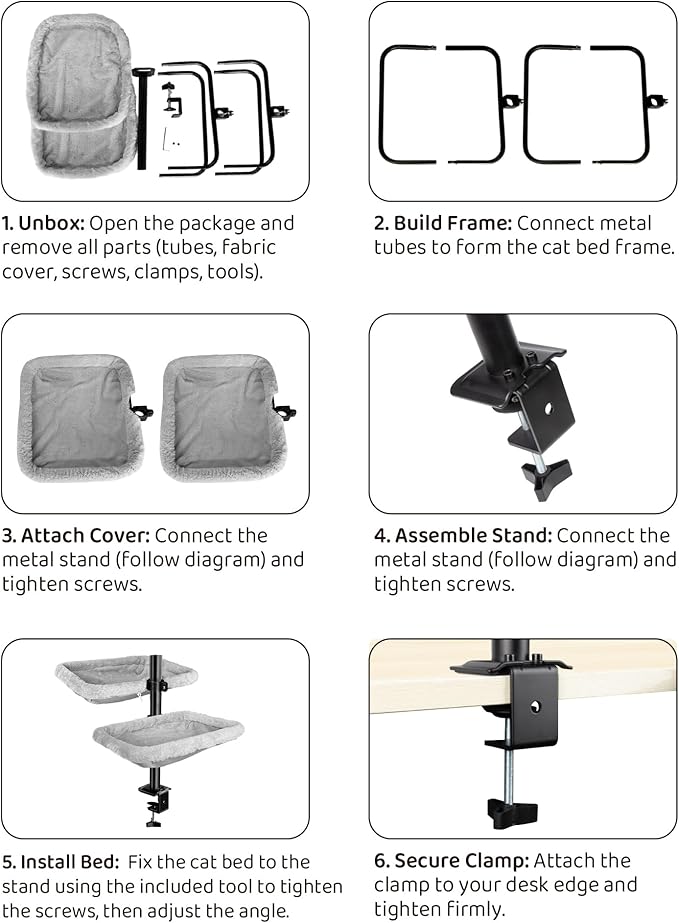 1. Unbox: Open the package and remove all parts (tubes, fabric cover, screws, clamps, tools).

2. Build Frame: Connect metal tubes to form the cat bed frame.

3. Attach Cover: Connect the metal stand (follow diagram) and tighten screws.

4. Assemble Stand: Connect the metal stand (follow diagram) and tighten screws.

5. Install Bed: Fix the cat bed to the stand using the included tool to tighten the screws, then adjust the angle.

6. Secure Clamp: Attach the clamp to your desk edge and tighten firmly.