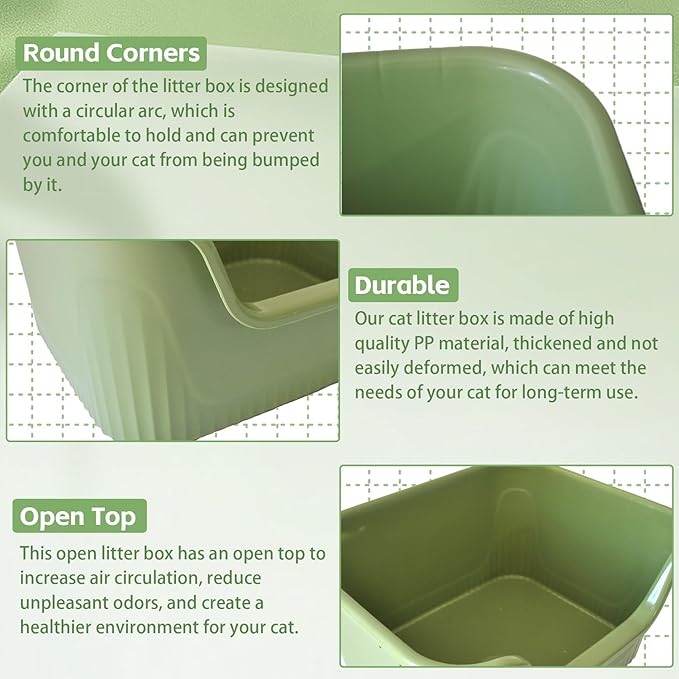 Round Corners
The corner of the litter box is designed with a circular arc, which is comfortable to hold and can prevent you and your cat from being bumped by it.

Durable
Our cat litter box is made of high quality PP material, thickened and not easily deformed, which can meet the needs of your cat for long-term use.

Open Top
This open litter box has an open top to increase air circulation, reduce unpleasant odors, and create a healthier environment for your cat.