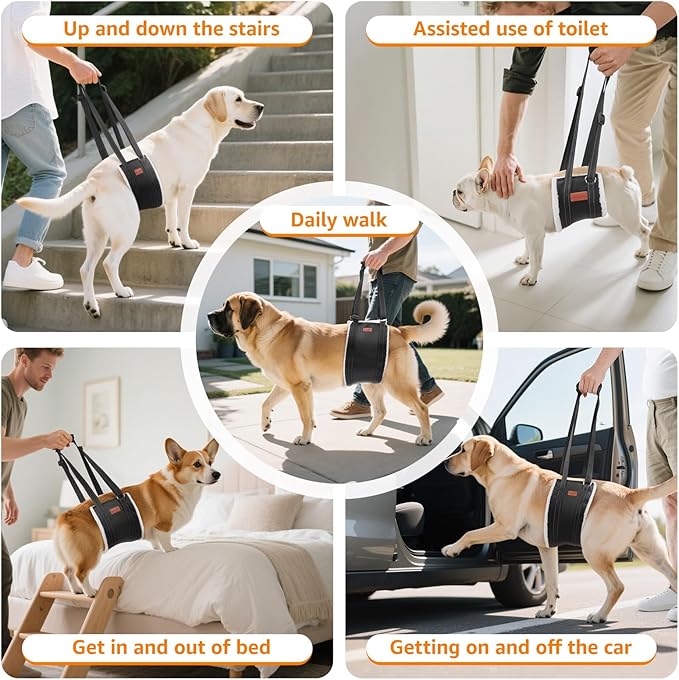 Up and down the stairs

Assisted use of toilet

Daily walk

Get in and out of bed

Getting on and off the car