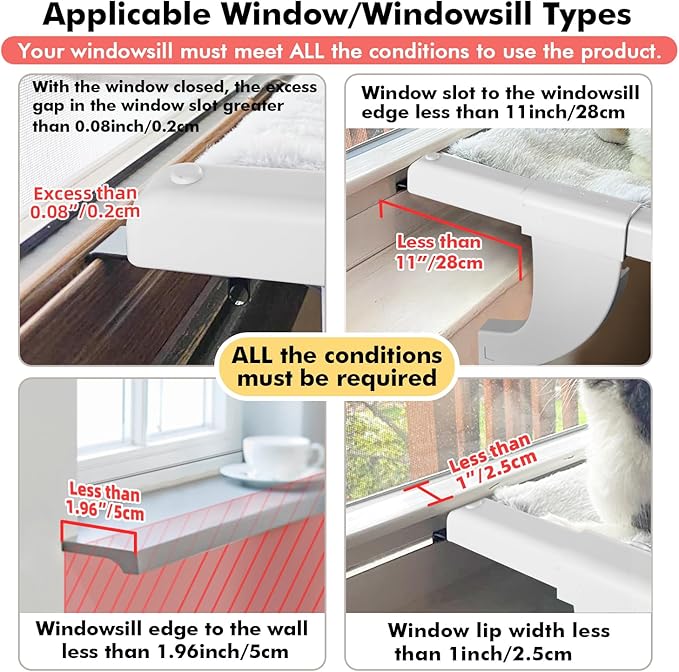 Applicable Window/Windowsill Types

Your windowsill must meet ALL the conditions to use the product.

With the window closed, the excess gap in the window slot greater than 0.08inch/0.2cm

Excess than 0.08"/0.2cm

Window slot to the windowsill edge less than 11inch/28cm

Less than 11"/28cm

ALL the conditions must be required

Less than 1.96"/5cm

Windowsill edge to the wall less than 1.96inch/5cm

Less than 1"/2.5cm

Window lip width less than 1inch/2.5cm