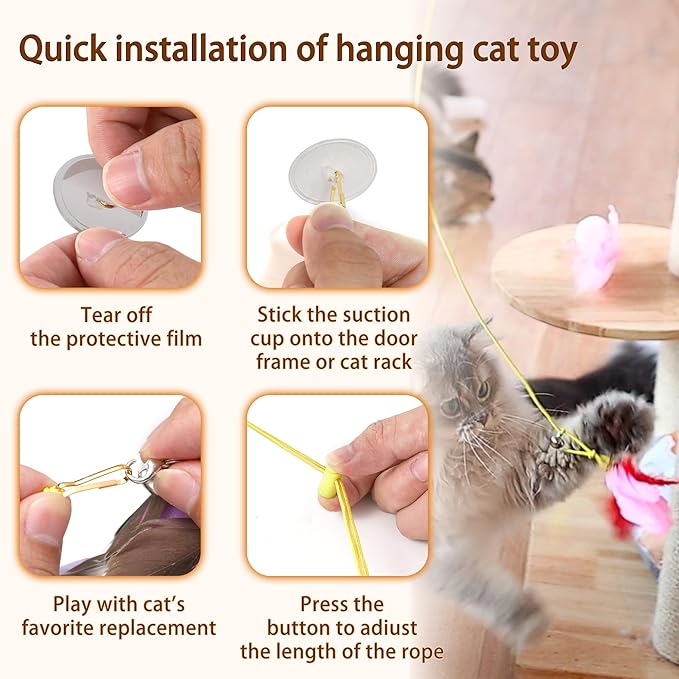 Quick installation of hanging cat toy

Tear off the protective film

Stick the suction cup onto the door frame or cat rack

Play with cat's favorite replacement

Press the button to adiust the length of the rope