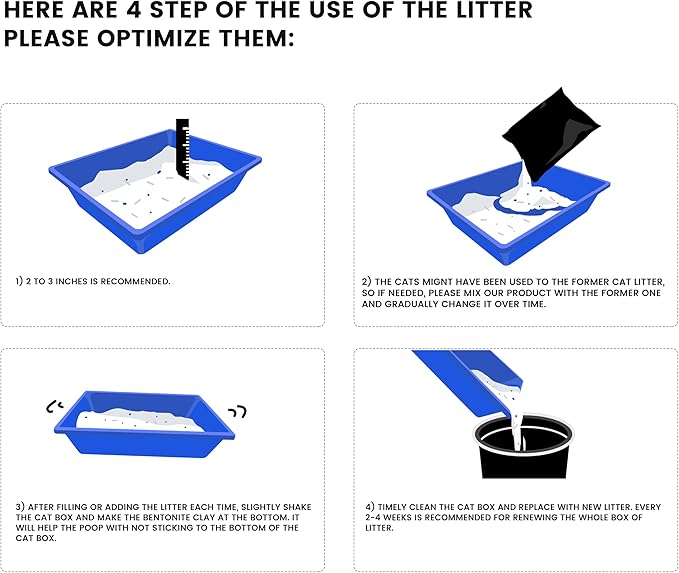 HERE ARE 4 STEP OF THE USE OF THE LITTER PLEASE OPTIMIZE THEM:

1) 2 TO 3 INCHES IS RECOMMENDED.

2) THE CATS MIGNT HAVE BEEN USED TO THE FORMER CAT LITTER, SO IF NEEDED, PLEASE MIX OUR PRODUCT WITH THE FORMER ONE AND GRADUALLY CHANGE IT OVER TIME.

3) AFTER FILLING OR ADDING THE LITTER EACH TIME, SLIGHTLY SHAKE THE CAT BOX AND MAKE THE BENTONITE CLAY AT THE BOTTOM. IT WILL HELP THE POOP WITH NOT STICKING TO THE BOTTOM OF THE CAT BOX.

4) TIMELY CLEAN THE CAT BOX AND REPLACE WITH NEW LITTER. EVERY 2-4 WEEKS IS RECOMMENDED FOR RENEWING THE WHOLE BOX OF LITTER.