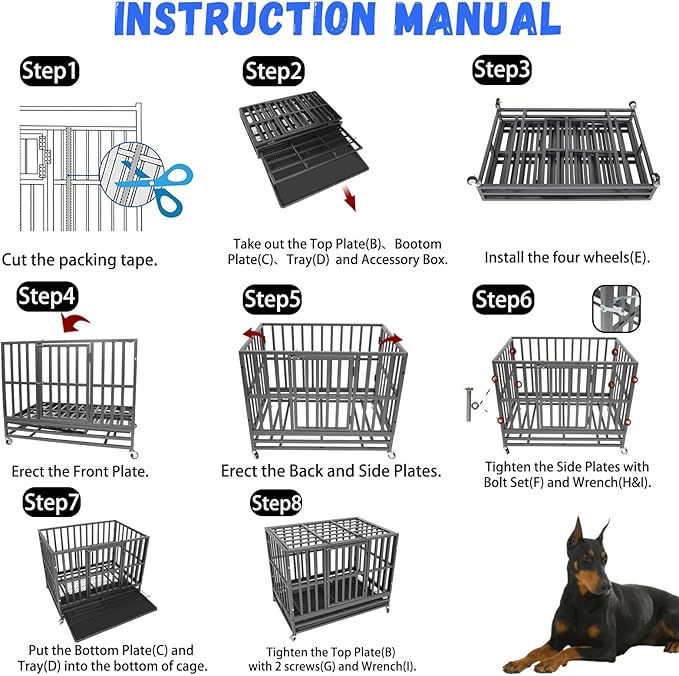 INSTRUCTION MANUAL

Step1

Cut the packing tape.

Step2

Take out the Top Plate(B)、Bootom Plate(C)、Tray(D) and Accessory Box.

Step3

Install the four wheels(E).

Step4

Erect the Front Plate.

Step5

Erect the Back and Side Plates.

Step6

Tighten the Side Plates with Bolt Set(F) and Wrench(H&I).

Step7

Put the Bottom Plate(C) and Tray(D) into the bottom of cage.

Step8

Tighten the Top Plate(B) with 2 screws(G) and Wrench(I).