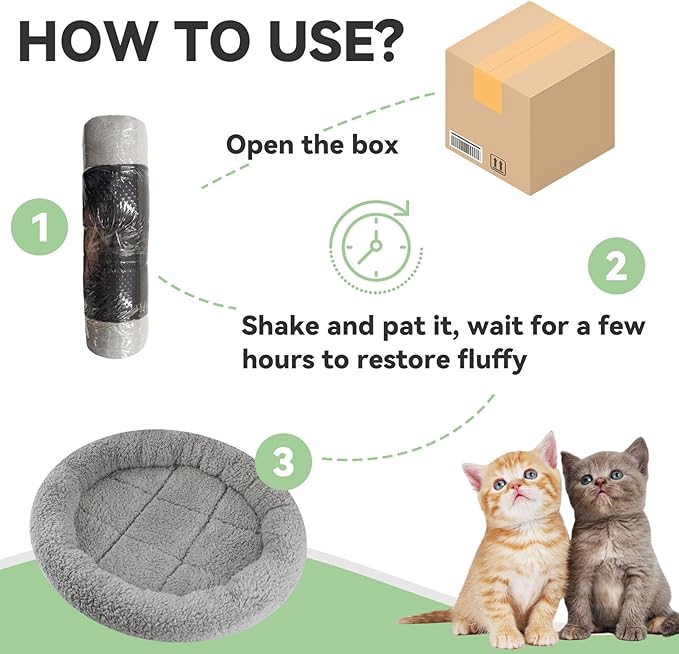 HOW TO USE?

Open the box

1

2

Shake and pat it, wait for a few hours to restore fluffy

3