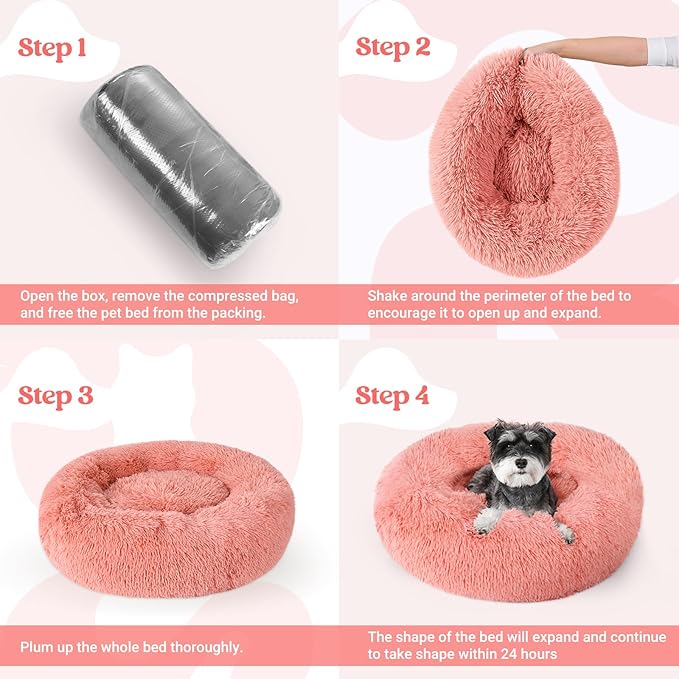 Step 1

Open the box, remove the compressed bag, and free the pet bed from the packing.

Step 2

Shake around the perimeter of the bed to encourage it to open up and expand.

Step 3

Plum up the whole bed thoroughly.

Step 4

The shape of the bed will expand and continue to take shape within 24 hours