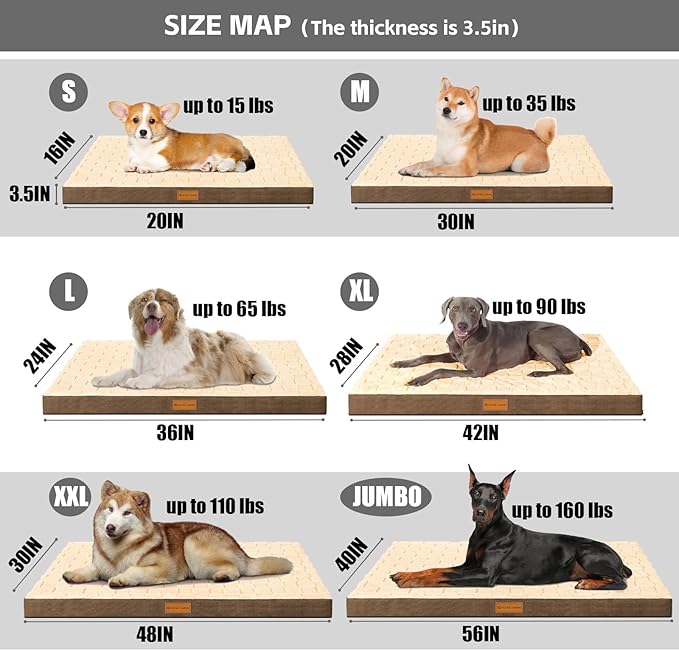 SIZE MAP (The thickness is 3.5in)

S
up to 15 lbs
16IN
3.5IN
20IN

M
up to 35 lbs
20IN
30IN

L
up to 65 lbs
24IN
36IN

XL
up to 90 lbs
28IN
42IN

XXL
up to 110 lbs
30IN
48IN

JUMBO
up to 160 lbs
40IN
56IN