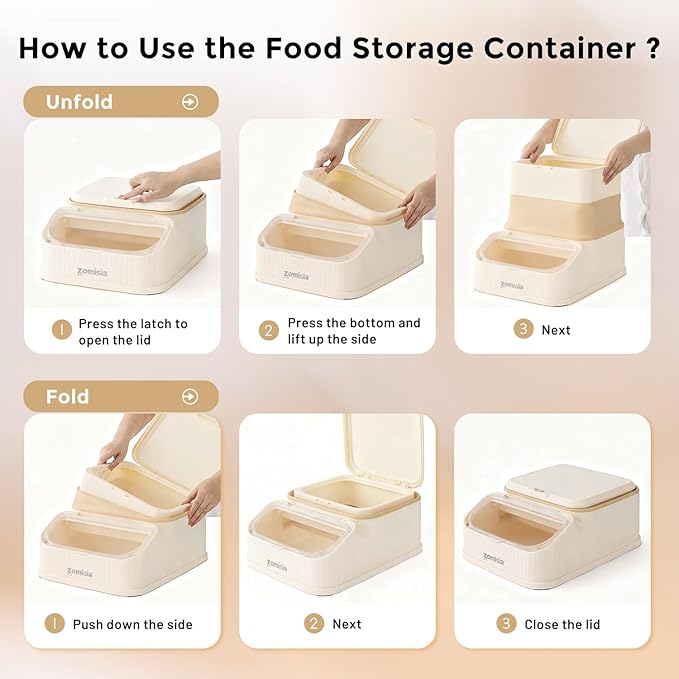 How to Use the Food Storage Container ?

Unfold

Zomisia

1 Press the latch to open the lid

Zomisia

2 Press the bottom and lift up the side

Zomisia

3 Next

Fold

Zomisia

1 Push down the side

Zomisia

2 Next

Zomisia

3 Close the lid