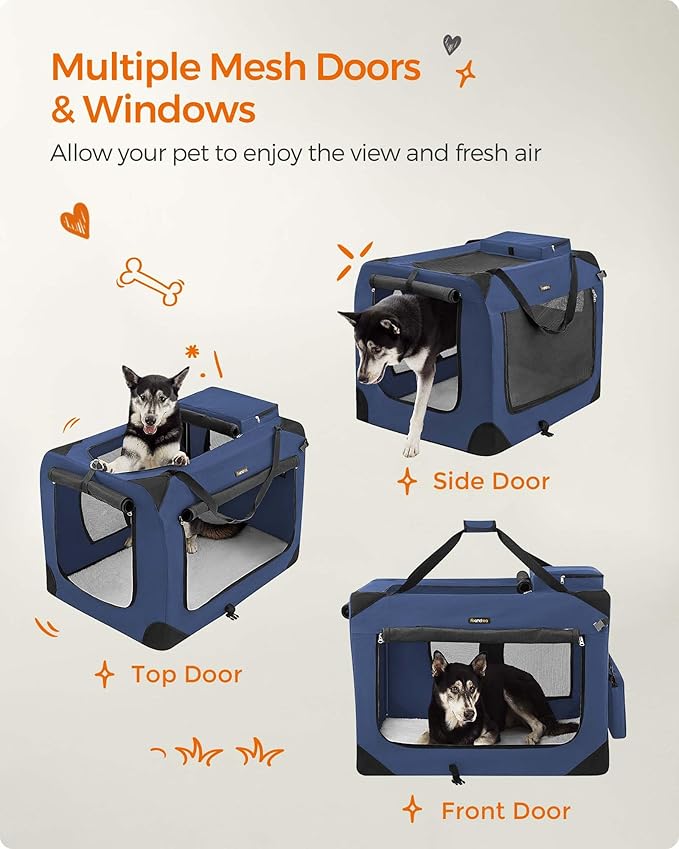 Multiple Mesh Doors & Windows

Allow your pet to enjoy the view and fresh air

Side Door

Top Door

Front Door