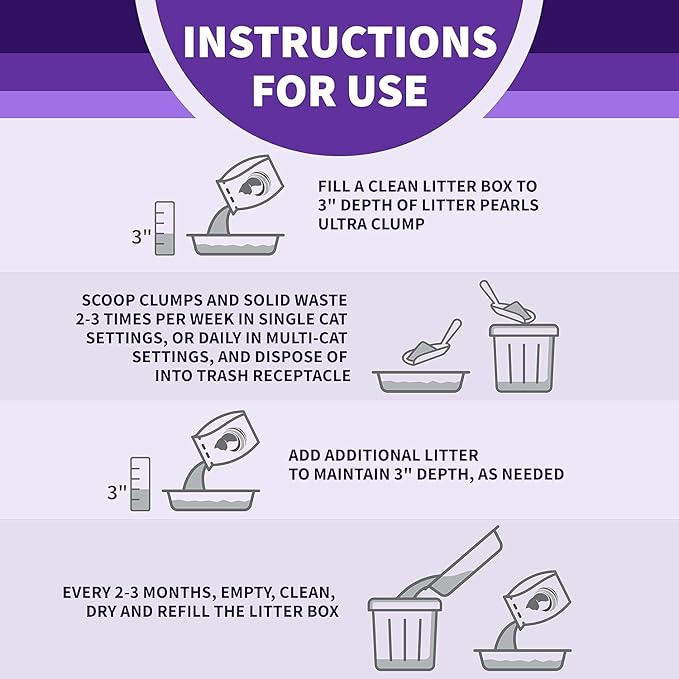 INSTRUCTIONS FOR USE

3"

FILL A CLEAN LITTER BOX TO 3" DEPTH OF LITTER PEARLS ULTRA CLUMP

SCOOP CLUMPS AND SOLID WASTE 2-3 TIMES PER WEEK IN SINGLE CAT SETTINGS, OR DAILY IN MULTI-CAT SETTINGS, AND DISPOSE OF INTO TRASH RECEPTACLE

3"

ADD ADDITIONAL LITTER TO MAINTAIN 3" DEPTH, AS NEEDED

EVERY 2-3 MONTHS, EMPTY, CLEAN, DRY AND REFILL THE LITTER BOX