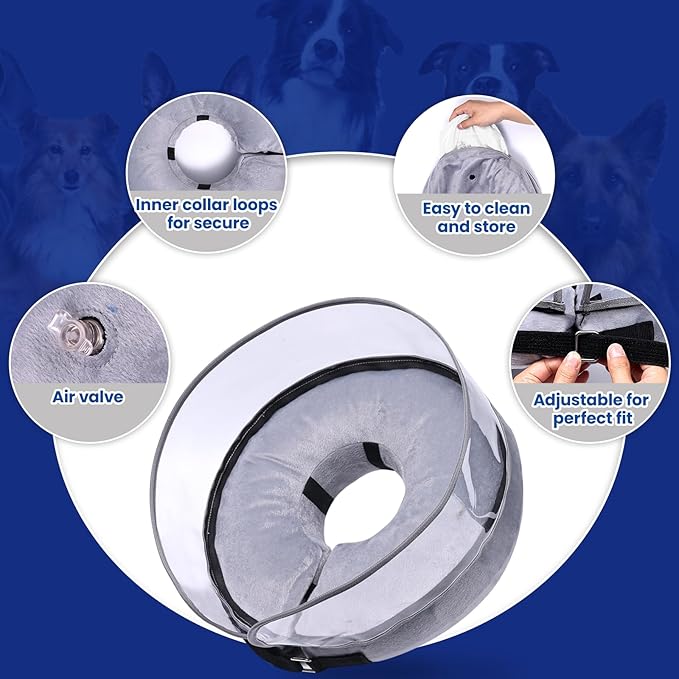 Inner collar loops for secure

Easy to clean and store

Air valve

Adjustable for perfect fit