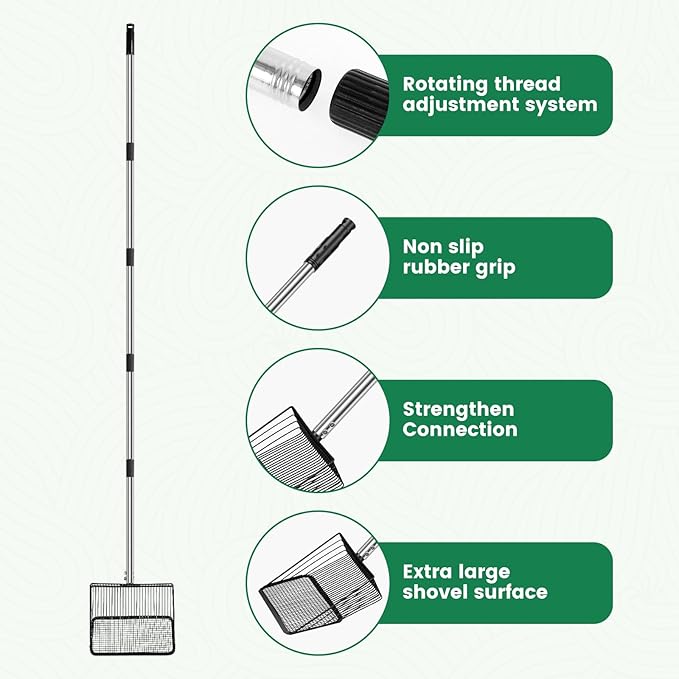 Rotating thread adjustment system

Non slip rubber grip

Strengthen Connection

Extra large shovel surface