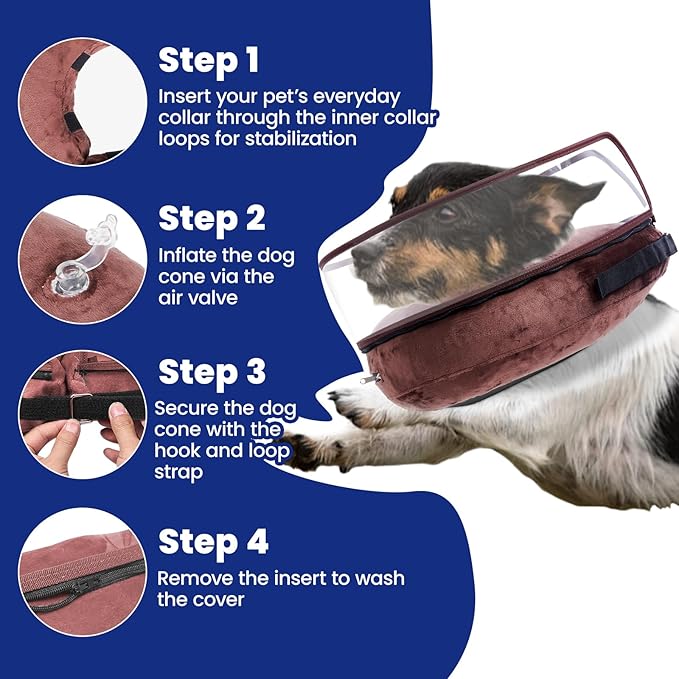 Step 1
Insert your pet's everyday collar through the inner collar loops for stabilization

Step 2
Inflate the dog cone via the air valve

Step 3
Secure the dog cone with the hook and loop strap

Step 4
Remove the insert to wash the cover