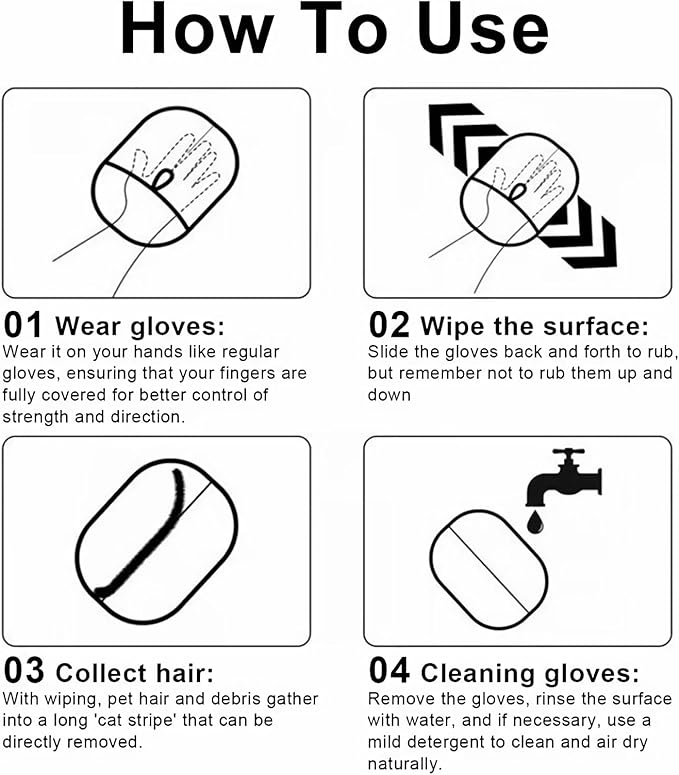 How To Use

01 Wear gloves:
Wear it on your hands like regular gloves, ensuring that your fingers are fully covered for better control of strength and direction.

02 Wipe the surface:
Slide the gloves back and forth to rub, but remember not to rub them up and down

03 Collect hair:
With wiping, pet hair and debris gather into a long 'cat stripe' that can be directly removed.

04 Cleaning gloves:
Remove the gloves, rinse the surface with water, and if necessary, use a mild detergent to clean and air dry naturally.