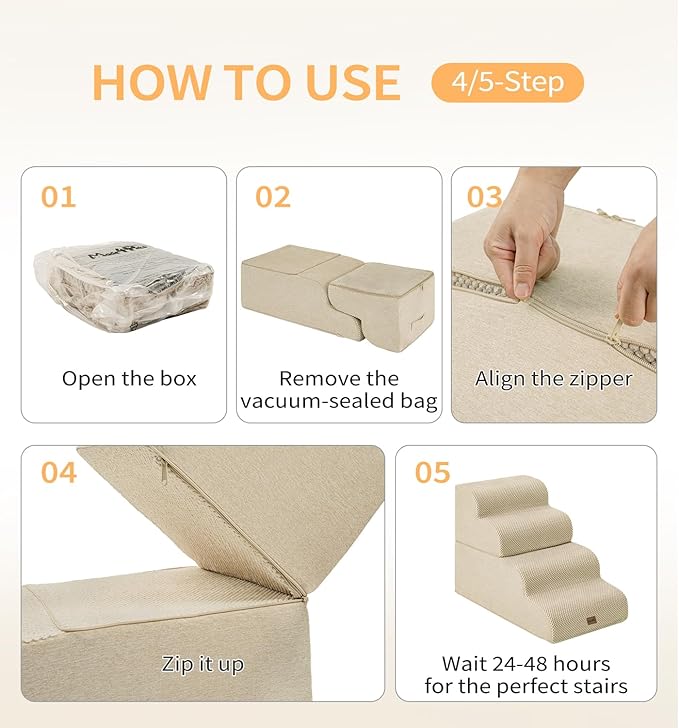 HOW TO USE 4/5-Step

01
Open the box

02
Remove the vacuum-sealed bag

03
Align the zipper

04
Zip it up

05
Wait 24-48 hours for the perfect stairs