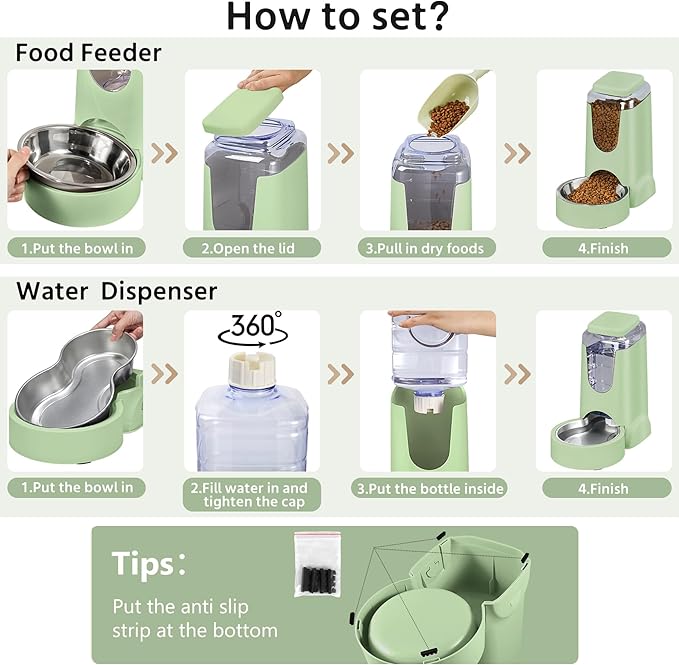 How to set?

Food Feeder

1.Put the bowl in

2.Open the lid

3.Pull in dry foods

4.Finish

Water Dispenser

360°

1.Put the bowl in

2.Fill water in and tighten the cap

3.Put the bottle inside

4.Finish

Tips:

Put the anti slip strip at the bottom