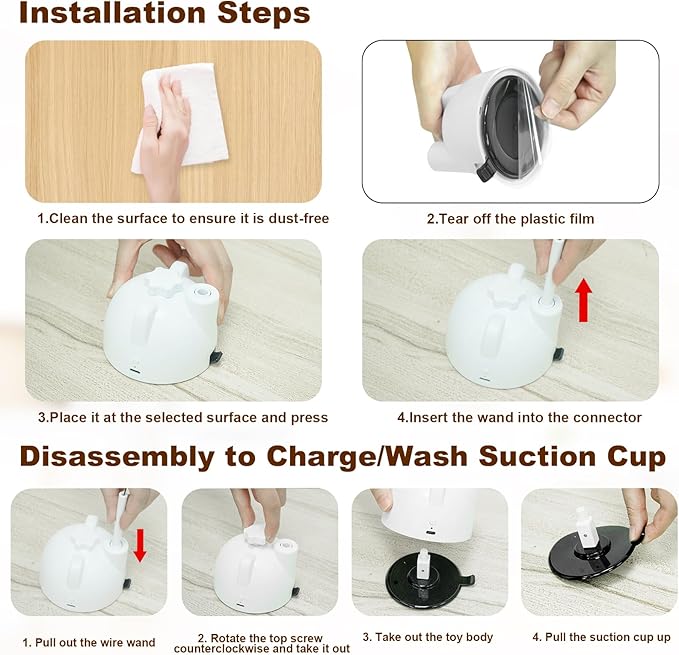 Installation Steps

1.Clean the surface to ensure it is dust-free

2.Tear off the plastic film

3.Place it at the selected surface and press

4.Insert the wand into the connector

Disassembly to Charge/Wash Suction Cup

1. Pull out the wire wand

2. Rotate the top screw counterclockwise and take it out

3. Take out the toy body

4. Pull the suction cup up