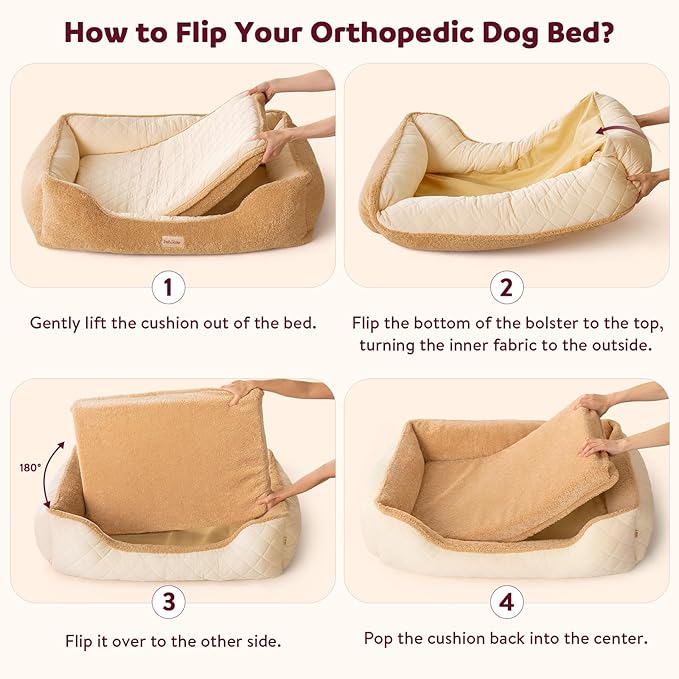 How to Flip Your Orthopedic Dog Bed?

1

Gently lift the cushion out of the bed.

2

Flip the bottom of the bolster to the top, turning the inner fabric to the outside.

180°

3

Flip it over to the other side.

4

Pop the cushion back into the center.