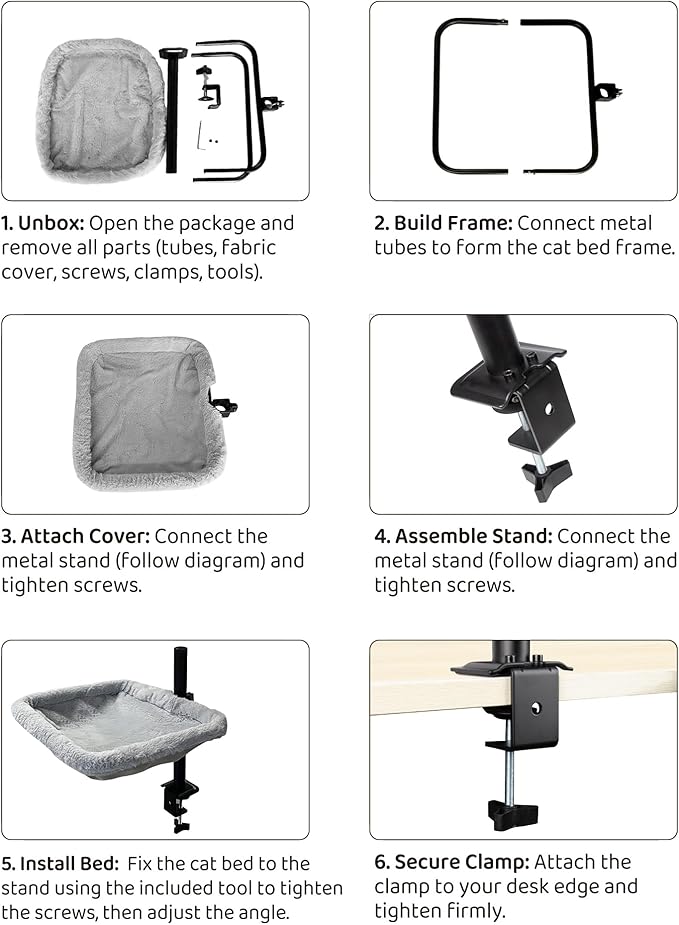 1. Unbox: Open the package and remove all parts (tubes, fabric cover, screws, clamps, tools).

2. Build Frame: Connect metal tubes to form the cat bed frame.

3. Attach Cover: Connect the metal stand (follow diagram) and tighten screws.

4. Assemble Stand: Connect the metal stand (follow diagram) and tighten screws.

5. Install Bed: Fix the cat bed to the stand using the included tool to tighten the screws, then adjust the angle.

6. Secure Clamp: Attach the clamp to your desk edge and tighten firmly.