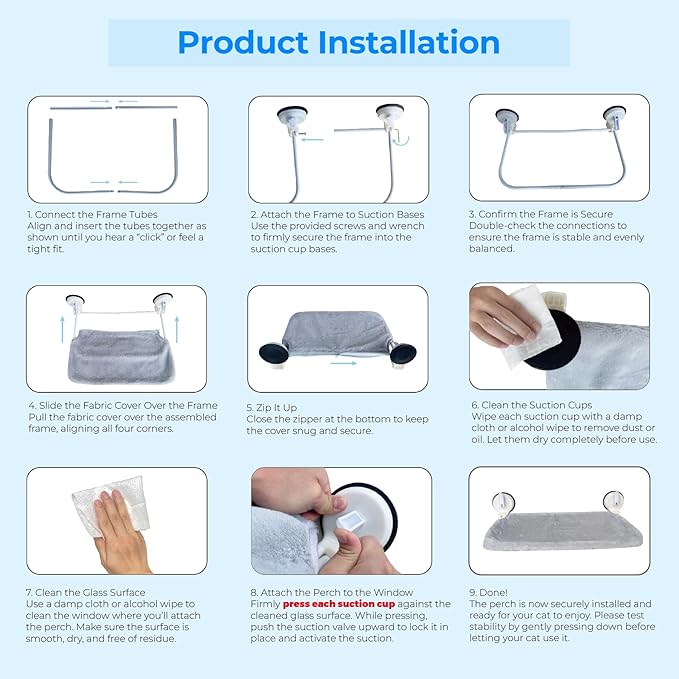 Product Installation

1. Connect the Frame Tubes
Align and insert the tubes together as shown until you hear a "click" or feel a tight fit.

2. Attach the Frame to Suction Bases
Use the provided screws and wrench to firmly secure the frame into the suction cup bases.

3. Confirm the Frame is Secure
Double-check the connections to ensure the frame is stable and evenly balanced.

4. Slide the Fabric Cover Over the Frame
Pull the fabric cover over the assembled frame, aligning all four corners.

5. Zip It Up
Close the zipper at the bottom to keep the cover snug and secure.

6. Clean the Suction Cups
Wipe each suction cup with a damp cloth or alcohol wipe to remove dust or oil. Let them dry completely before use.

7. Clean the Glass Surface
Use a damp cloth or alcohol wipe to clean the window where you'll attach the perch. Make sure the surface is smooth, dry, and free of residue.

8. Attach the Perch to the Window
Firmly press each suction cup against the cleaned glass surface. While pressing, push the suction valve upward to lock it in place and activate the suction.

9. Done!
The perch is now securely installed and ready for your cat to enjoy. Please test stability by gently pressing down before letting your cat use it.