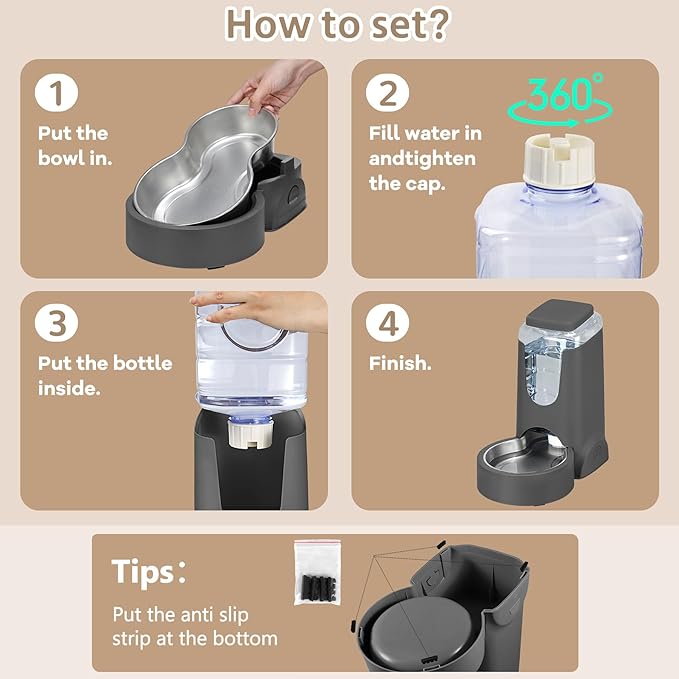 How to set?

1
Put the bowl in.

2
Fill water in andtighten the cap.

360°

3
Put the bottle inside.

4
Finish.

Tips:
Put the anti slip strip at the bottom