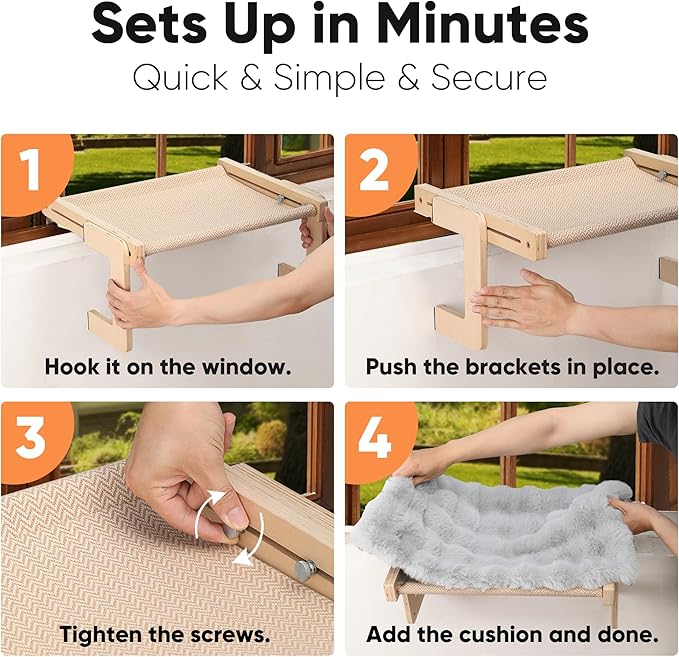 Sets Up in Minutes
Quick & Simple & Secure

1
Hook it on the window.

2
Push the brackets in place.

3
Tighten the screws.

4
Add the cushion and done.