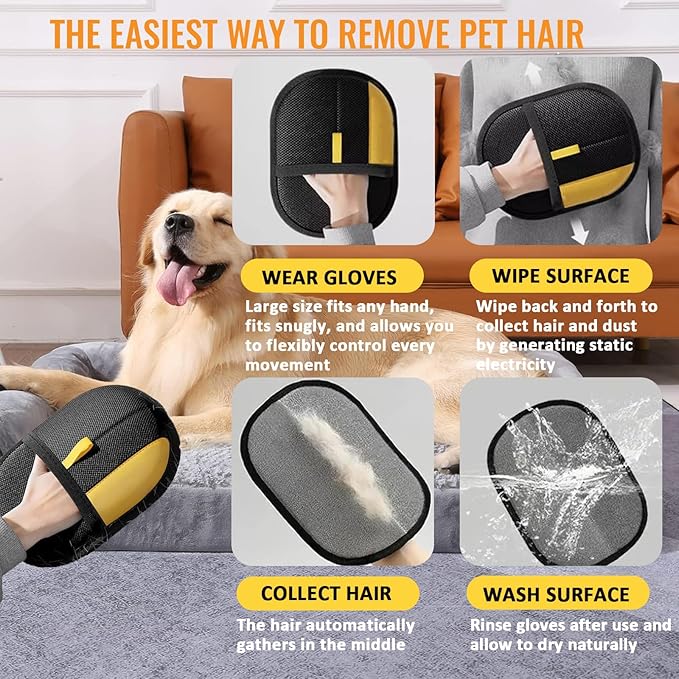 THE EASIEST WAY TO REMOVE PET HAIR

WEAR GLOVES

Large size fits any hand, fits snugly, and allows you to flexibly control every movement

WIPE SURFACE

Wipe back and forth to collect hair and dust by generating static electricity

COLLECT HAIR

The hair automatically gathers in the middle

WASH SURFACE

Rinse gloves after use and allow to dry naturally