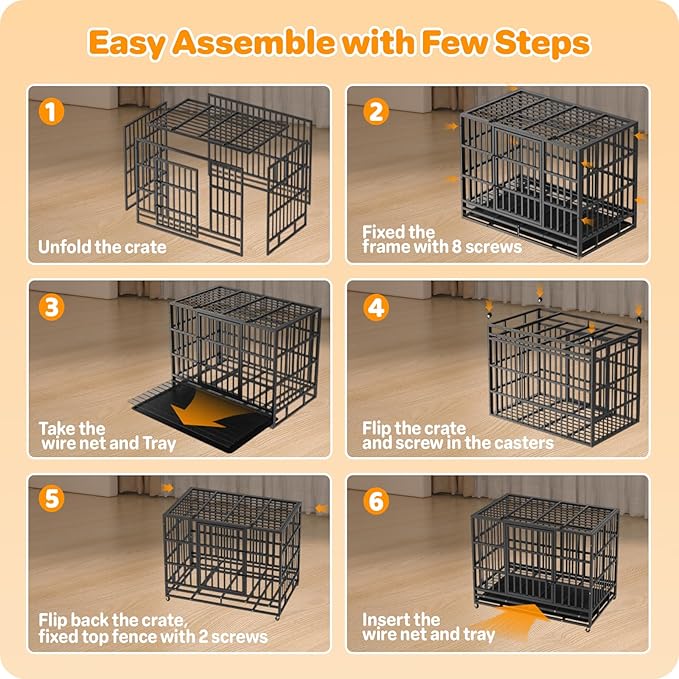 Easy Assemble with Few Steps

1
Unfold the crate

2
Fixed the frame with 8 screws

3
Take the wire net and Tray

4
Flip the crate and screw in the casters

5
Flip back the crate, fixed top fence with 2 screws

6
Insert the wire net and tray