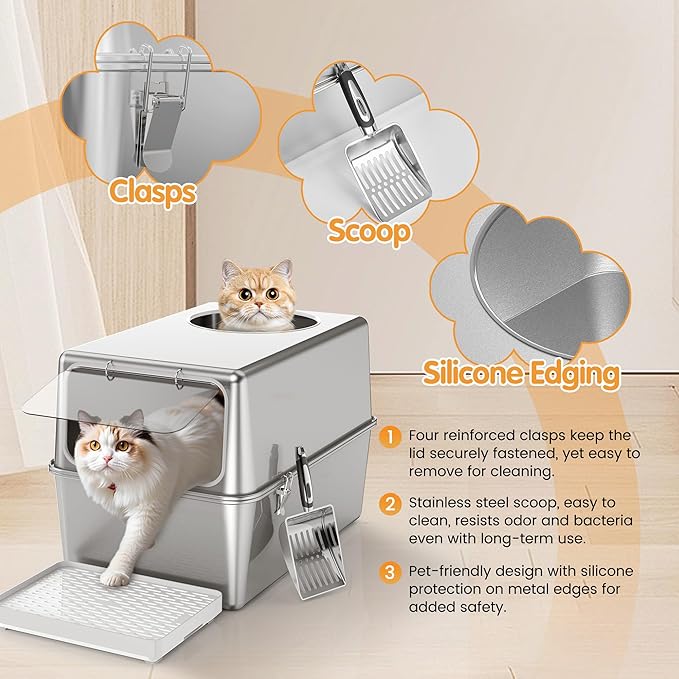 Clasps

Scoop

Silicone Edging

1 Four reinforced clasps keep the lid securely fastened, yet easy to remove for cleaning.

2 Stainless steel scoop, easy to clean, resists odor and bacteria even with long-term use.

3 Pet-friendly design with silicone protection on metal edges for added safety.