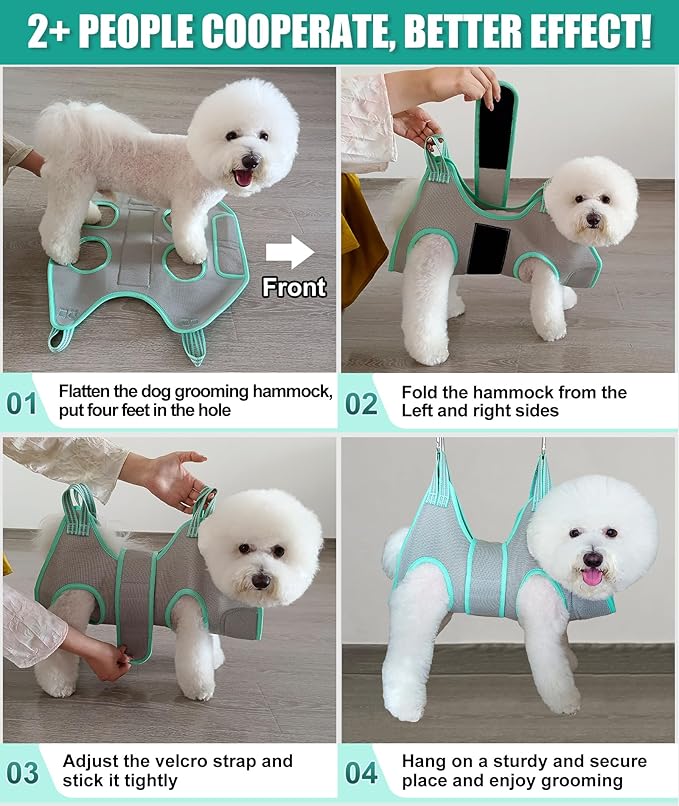 2+ PEOPLE COOPERATE, BETTER EFFECT!

Front

01 Flatten the dog grooming hammock, put four feet in the hole

02 Fold the hammock from the Left and right sides

03 Adjust the velcro strap and stick it tightly

04 Hang on a sturdy and secure place and enjoy grooming