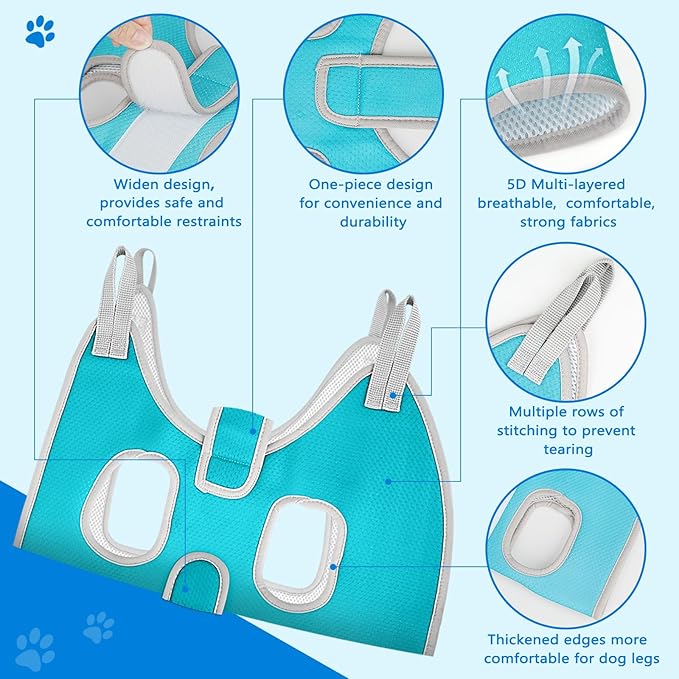 Widen design, provides safe and comfortable restraints

One-piece design for convenience and durability

5D Multi-layered breathable, comfortable, strong fabrics

Multiple rows of stitching to prevent tearing

Thickened edges more comfortable for dog legs