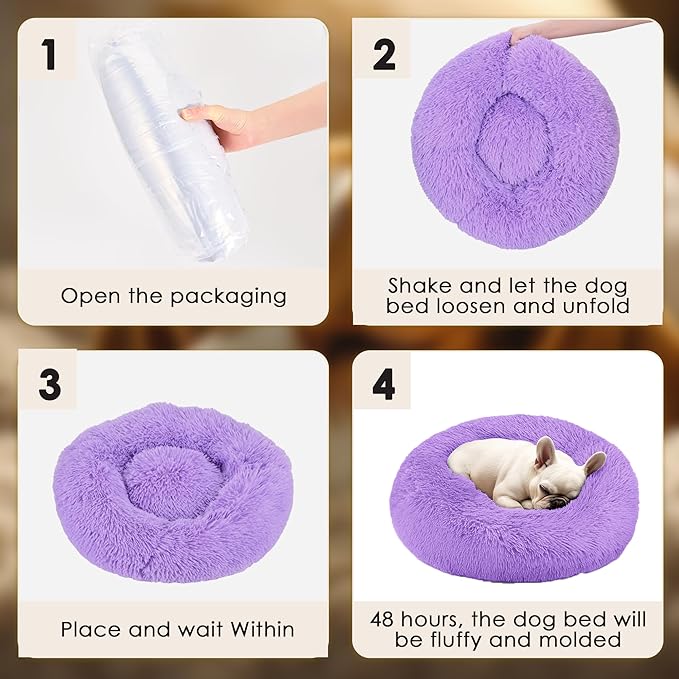 1

Open the packaging

2

Shake and let the dog bed loosen and unfold

3

Place and wait Within

4

48 hours, the dog bed will be fluffy and molded