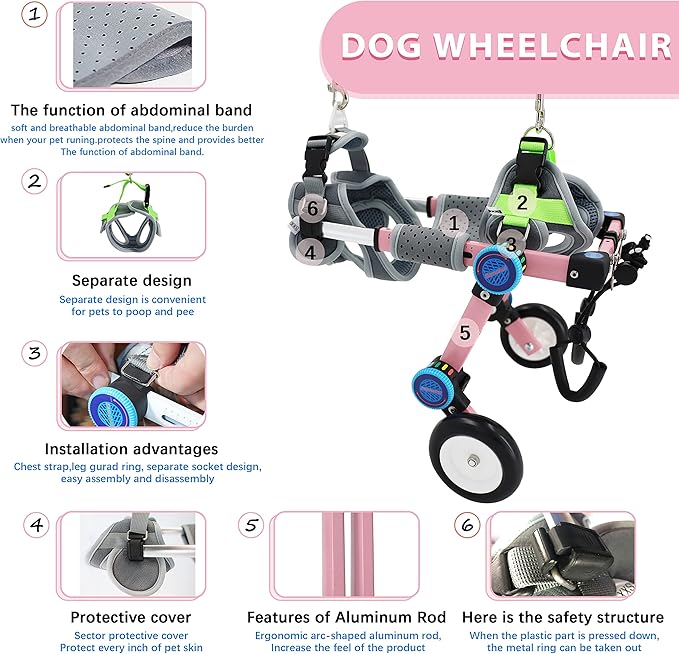 DOG WHEELCHAIR

1

The function of abdominal band

soft and breathable abdominal band,reduce the burden when your pet runing.protects the spine and provides better The function of abdominal band.

2

Separate design

Separate design is convenient for pets to poop and pee

3

Installation advantages

Chest strap,leg gurad ring, separate socket design, easy assembly and disassembly

6

1

2

4

3

5

4

Protective cover

Sector protective cover
Protect every inch of pet skin

5

Features of Aluminum Rod

Ergonomic arc-shaped aluminum rod, Increase the feel of the product

6

Here is the safety structure

When the plastic part is pressed down, the metal ring can be taken out