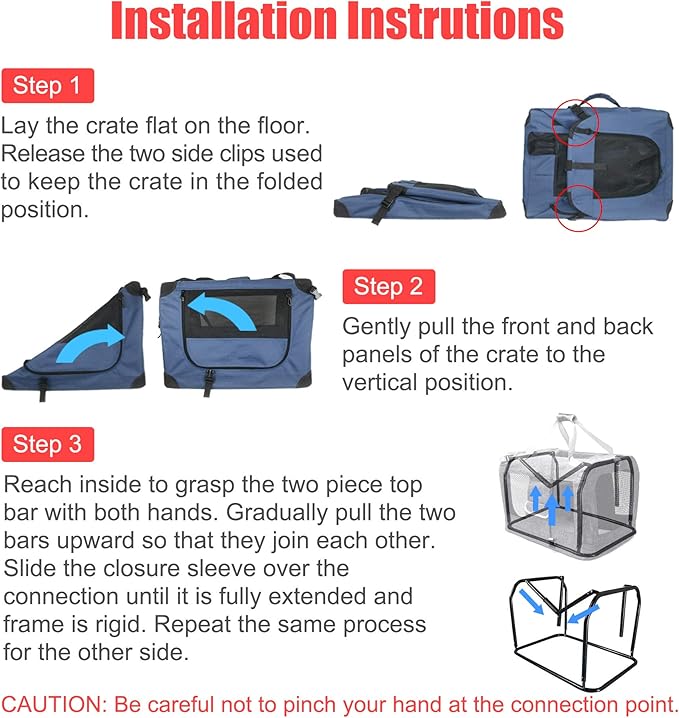 Installation Instrutions

Step 1

Lay the crate flat on the floor. Release the two side clips used to keep the crate in the folded position.

Step 2

Gently pull the front and back panels of the crate to the vertical position.

Step 3

Reach inside to grasp the two piece top bar with both hands. Gradually pull the two bars upward so that they join each other. Slide the closure sleeve over the connection until it is fully extended and frame is rigid. Repeat the same process for the other side.

CAUTION: Be careful not to pinch your hand at the connection point.