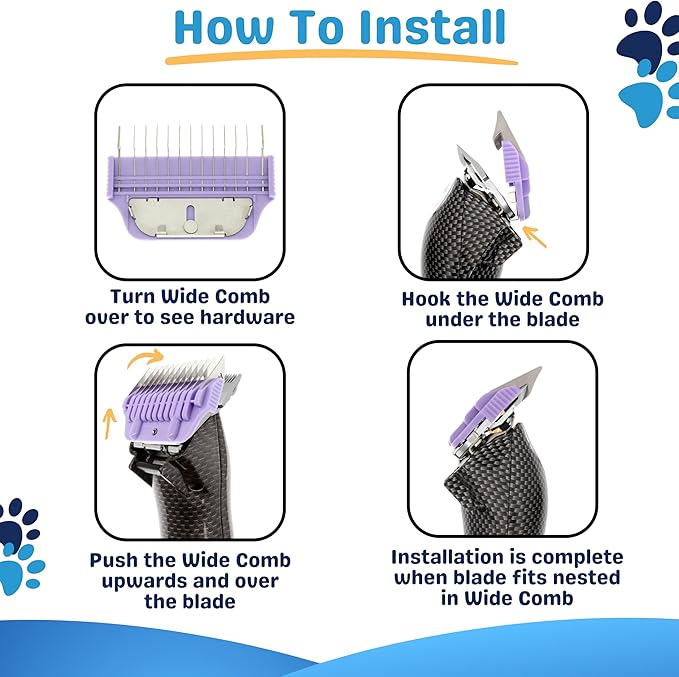 How To Install

Turn Wide Comb over to see hardware

Hook the Wide Comb under the blade

Push the Wide Comb upwards and over the blade

Installation is complete when blade fits nested in Wide Comb